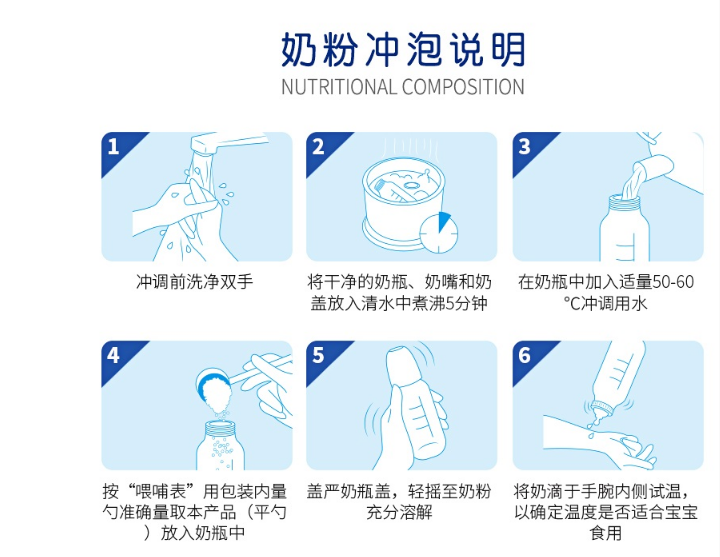 奶粉冲泡说明
NUTRITIONAL COMPOSITION

1
冲调前洗净双手

2
将干净的奶瓶、奶嘴和奶盖放入清水中煮沸5分钟

3
在奶瓶中加入适量50-60℃冲调用水

4
按“喂哺表”用包装内量勺准确量取本产品（平勺）放入奶瓶中

5
盖严奶瓶盖，轻摇至奶粉充分溶解

6
将奶滴于手腕内侧试温，以确定温度是否适合宝宝食用