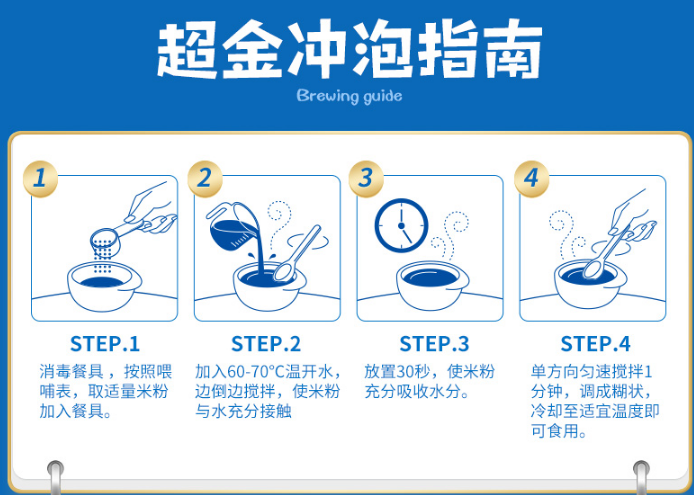 超金冲泡指南

Brewing guide

1

STEP.1

消毒餐具，按照喂哺表，取适量米粉加入餐具。

2

STEP.2

加入60-70°C温开水，边倒边搅拌，使米粉与水充分接触

3

STEP.3

放置30秒，使米粉充分吸收水分。

4

STEP.4

单方向匀速搅拌1分钟，调成糊状，冷却至适宜温度即可食用。