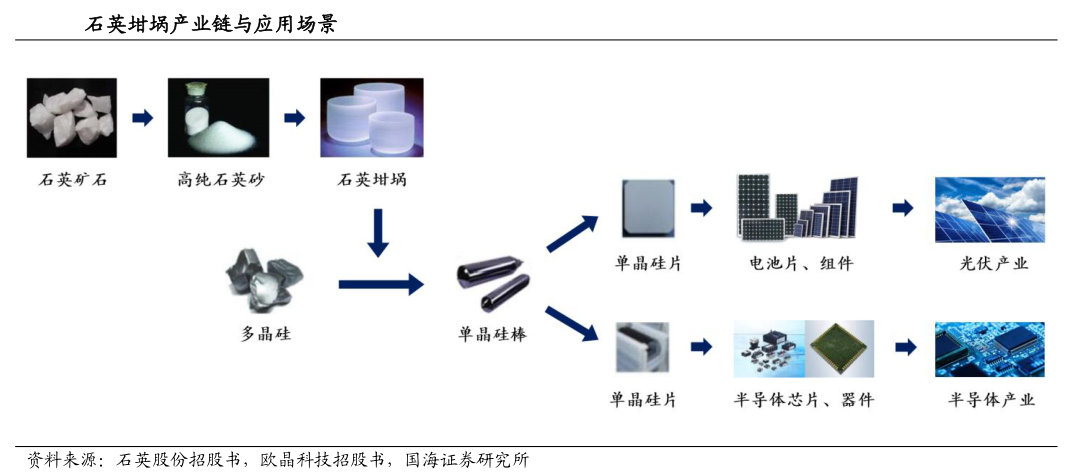 石英坩埚产业链与应用场景

石英矿石

高纯石英砂

石英坩埚

多晶硅

单晶硅棒

单晶硅片

电池片、组件

光伏产业

单晶硅片

半导体芯片、器件

半导体产业

资料来源：石英股份招股书，欧晶科技招股书，国海证券研究所