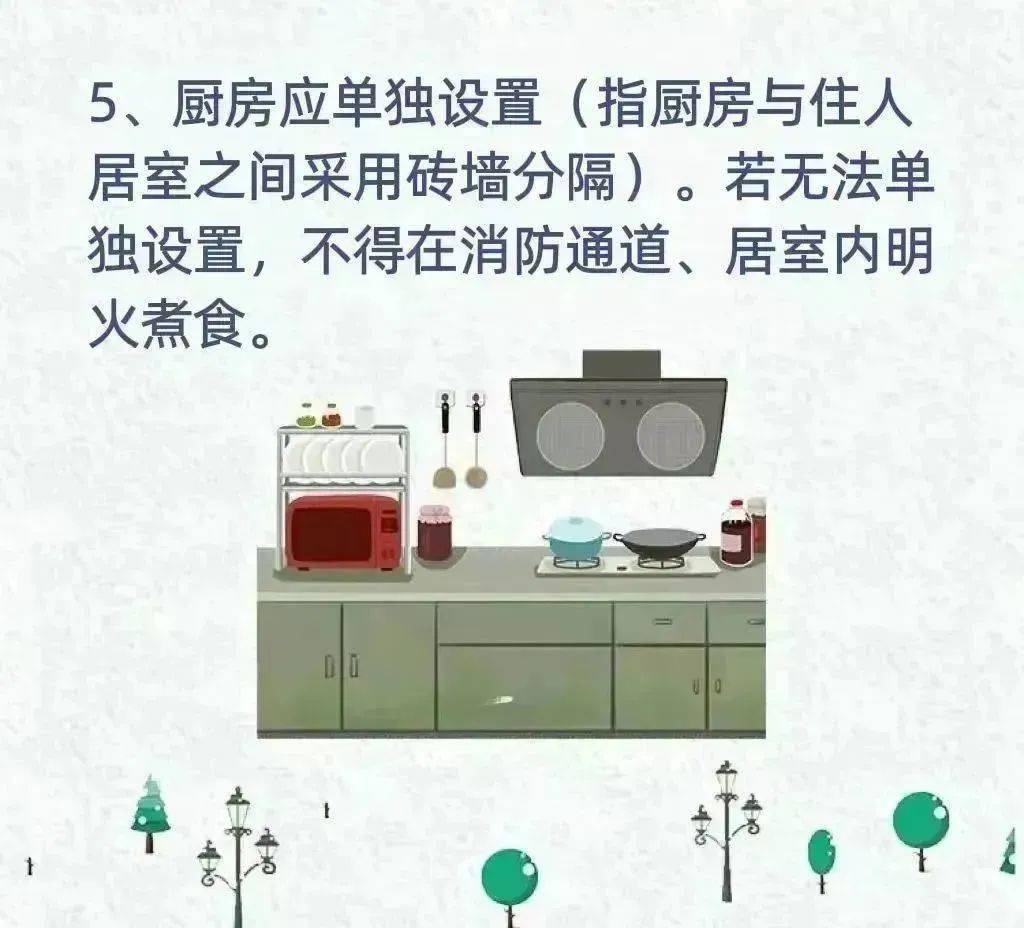 5、厨房应单独设置（指厨房与住人居室之间采用砖墙分隔）。若无法单独设置，不得在消防通道、居室内明火煮食。