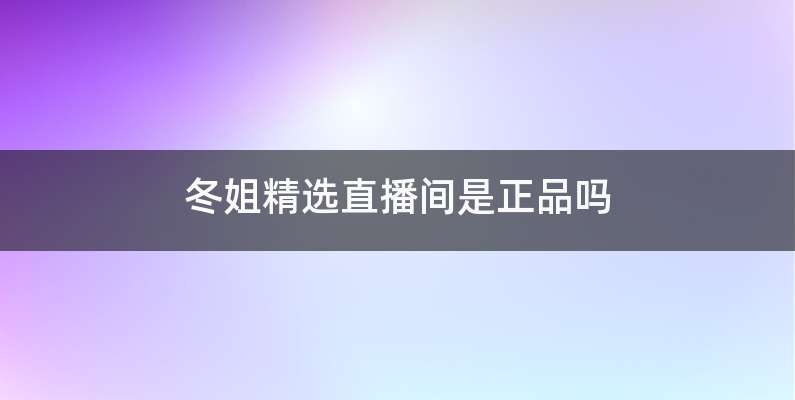 冬姐精选直播间是正品吗